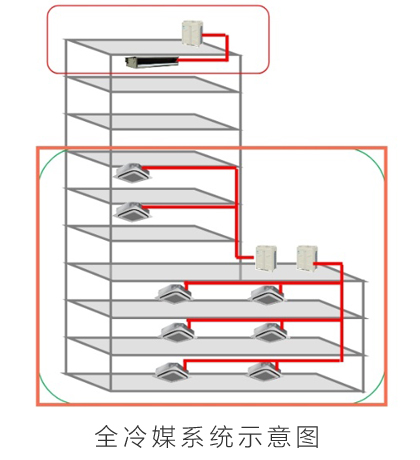 全冷媒系统示意图